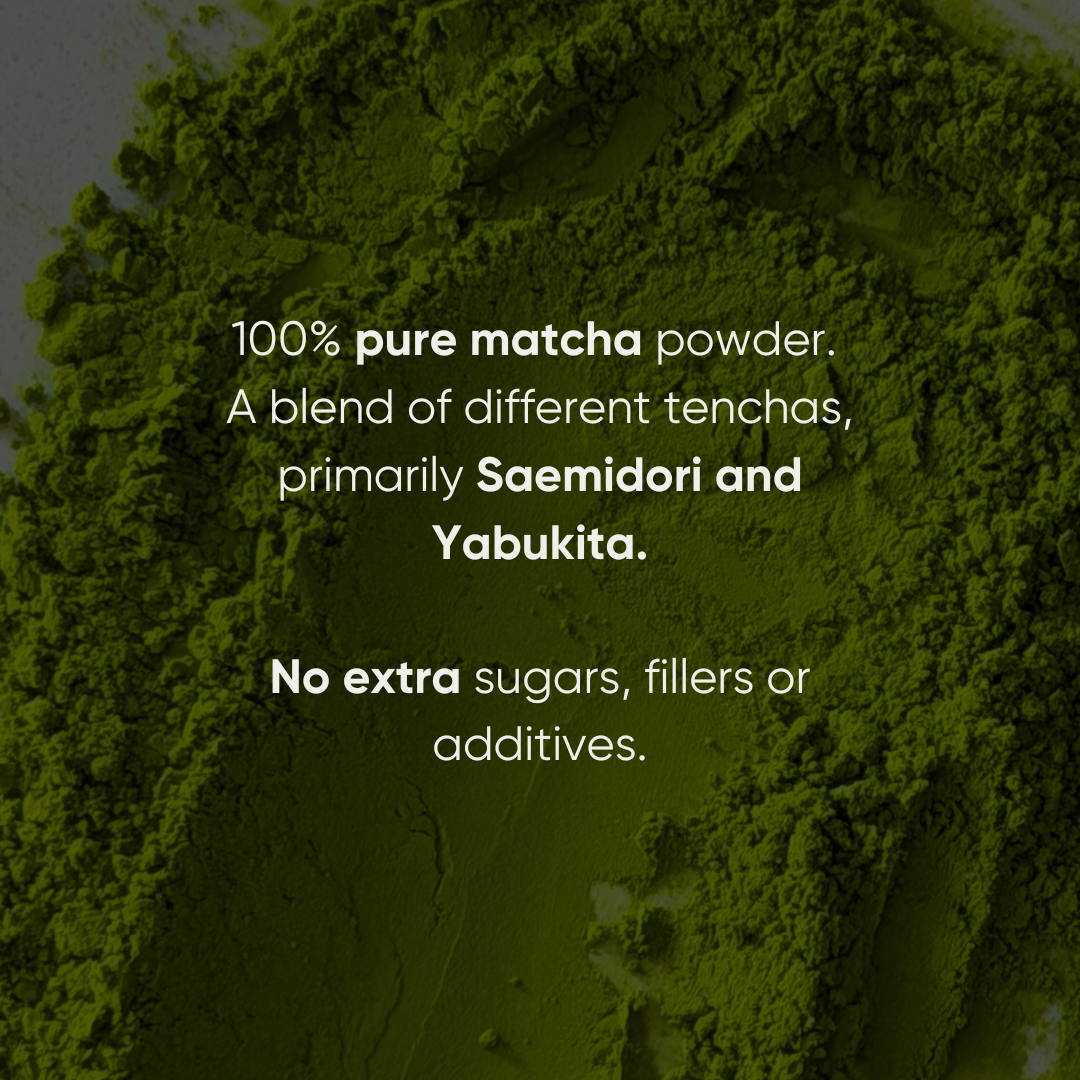 100% pure matcha powder. A blend of different tenchas, primarily Saemidori and Yabukita.

No extra sugars, fillers or additives.